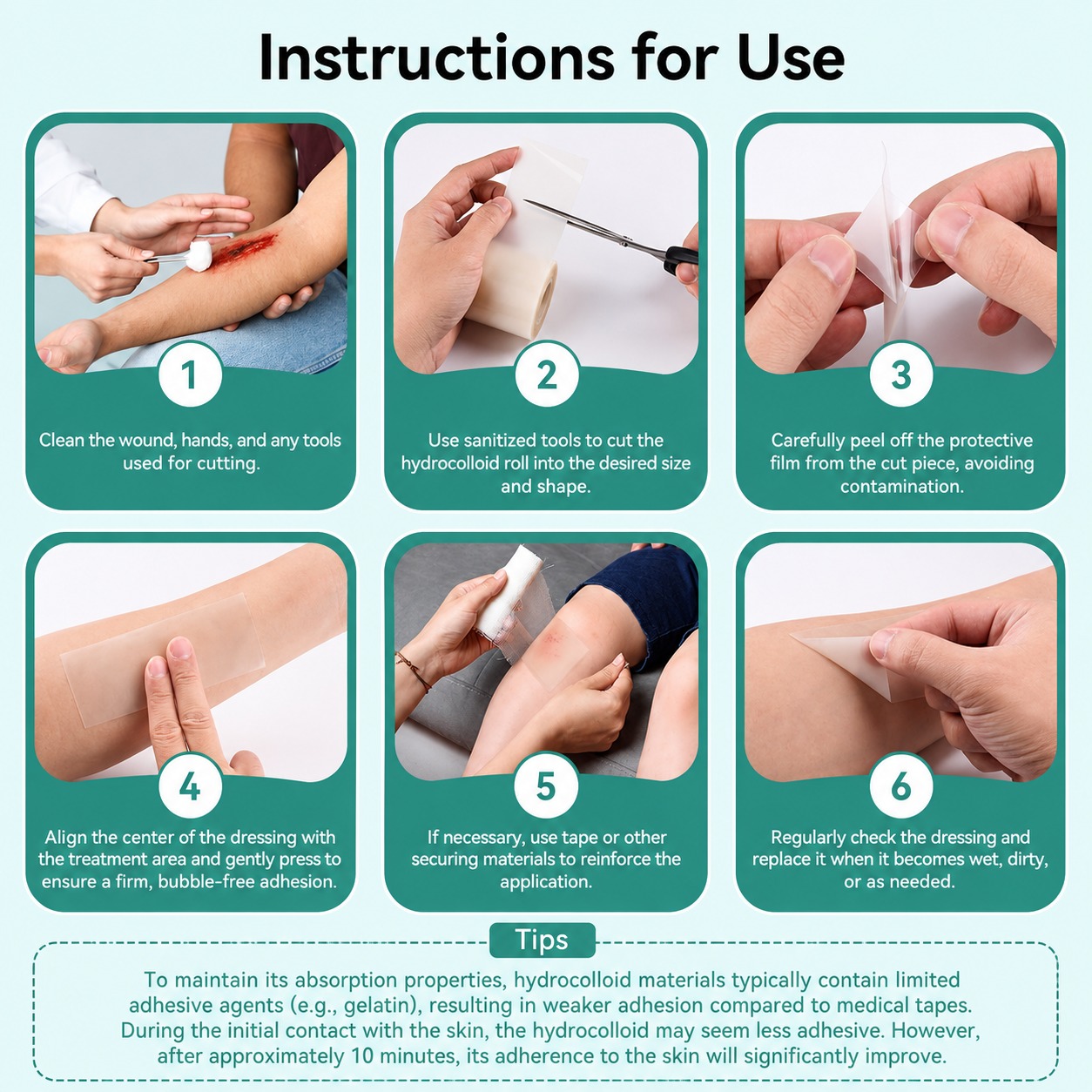 Instructions for Use

1

Clean the wound, hands, and any tools used for cutting.

2

Use sanitized tools to cut the hydrocolloid roll into the desired size and shape.

3

Carefully peel off the protective film from the cut piece, avoiding contamination.

4

Align the center of the dressing with the treatment area and gently press to ensure a firm, bubble-free adhesion.

5

If necessary, use tape or other securing materials to reinforce the application.

6

Regularly check the dressing and replace it when it becomes wet, dirty, or as needed.

Tips

To maintain its absorption properties, hydrocolloid materials typically contain limited adhesive agents (e.g., gelatin), resulting in weaker adhesion compared to medical tapes. During the initial contact with the skin, the hydrocolloid may seem less adhesive. However, after approximately 10 minutes, its adherence to the skin will significantly improve.